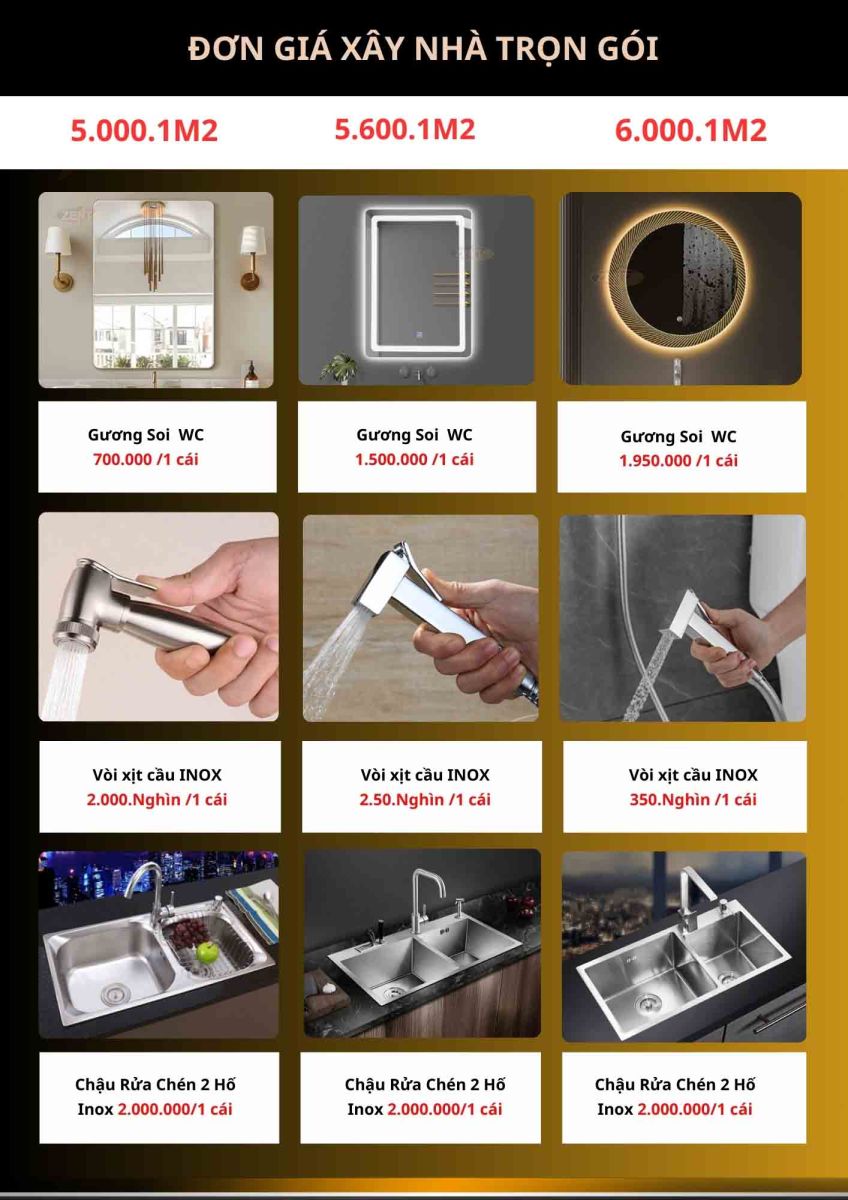 ĐƠN GIÁ XÂY NHÀ TRỌN GÓI

5.000.1M2

5.600.1M2

6.000.1M2

Gương Soi WC
700.000 /1 cái

Gương Soi WC
1.500.000 /1 cái

Gương Soi WC
1.950.000 /1 cái

Vòi xịt cầu INOX
2.000.Nghìn /1 cái

Vòi xịt cầu INOX
2.50.Nghìn /1 cái

Vòi xịt cầu INOX
350.Nghìn /1 cái

Chậu Rửa Chén 2 Hố Inox 2.000.000/1 cái

Chậu Rửa Chén 2 Hố Inox 2.000.000/1 cái

Chậu Rửa Chén 2 Hố Inox 2.000.000/1 cái