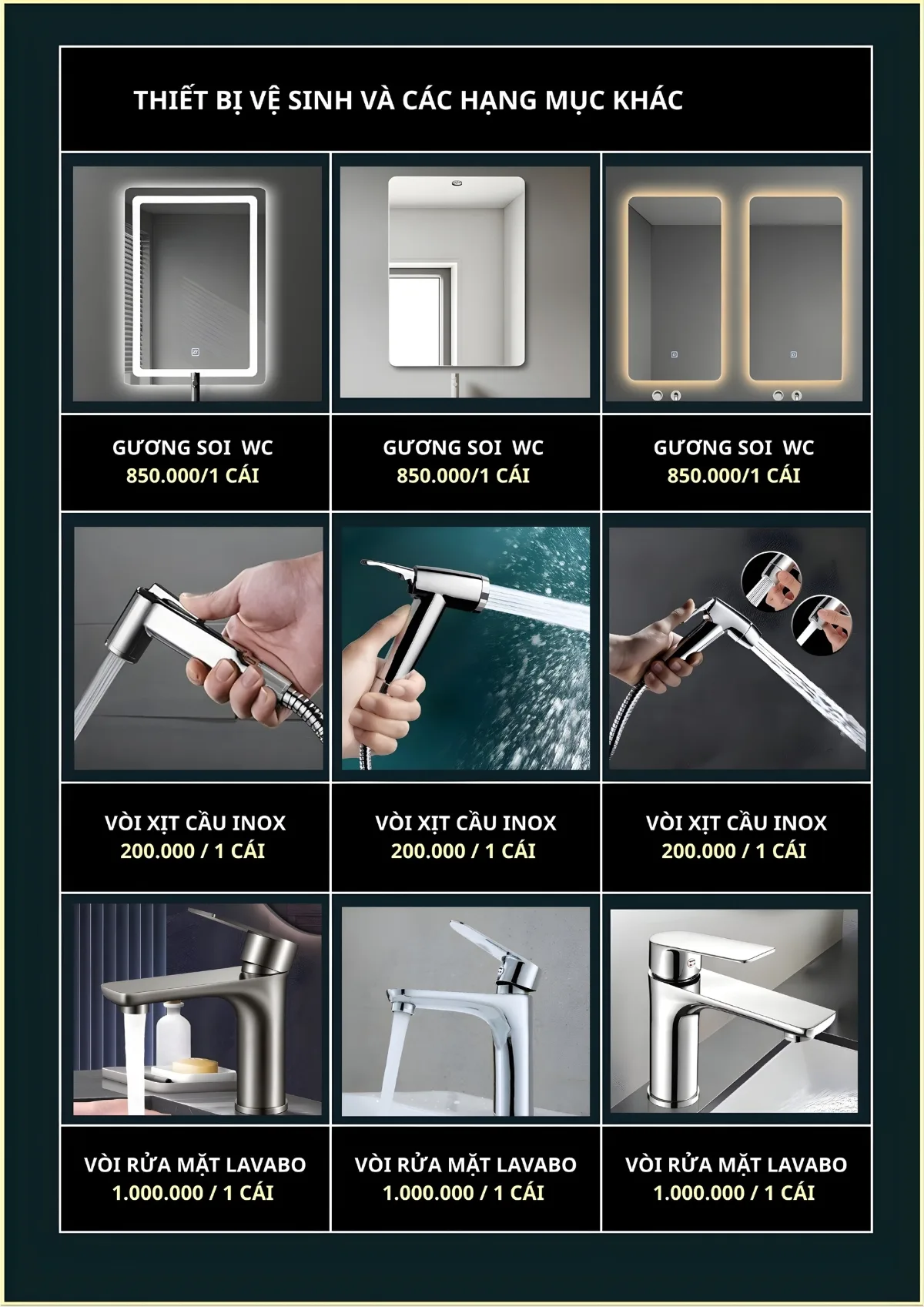 THIẾT BỊ VỆ SINH VÀ CÁC HẠNG MỤC KHÁC

GƯƠNG SOI WC
850.000/1 CÁI

GƯƠNG SOI WC
850.000/1 CÁI

GƯƠNG SOI WC
850.000/1 CÁI

VÒI XỊT CẦU INOX
200.000 / 1 CÁI

VÒI XỊT CẦU INOX
200.000 / 1 CÁI

VÒI XỊT CẦU INOX
200.000 / 1 CÁI

VÒI RỬA MẶT LAVABO
1.000.000 / 1 CÁI

VÒI RỬA MẶT LAVABO
1.000.000 / 1 CÁI

VÒI RỬA MẶT LAVABO
1.000.000 / 1 CÁI